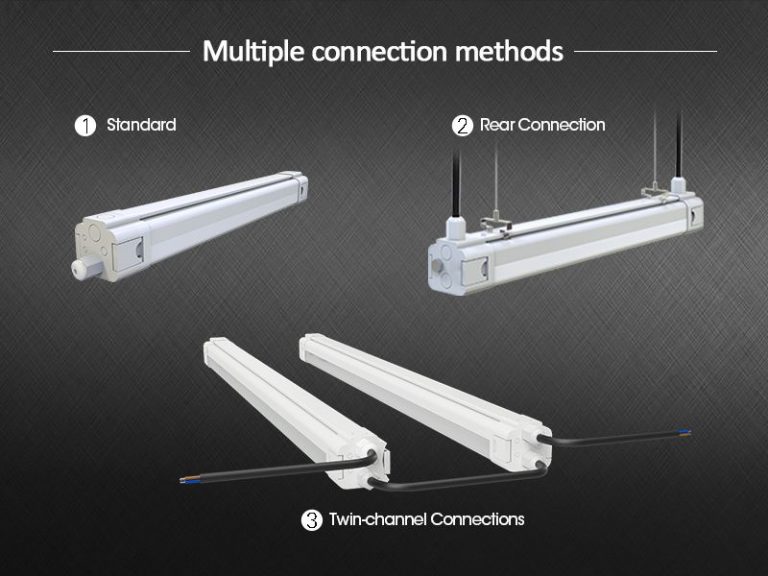 Multiple connection methods

1 Standard

2 Rear Connection

3 Twin-channel Connections